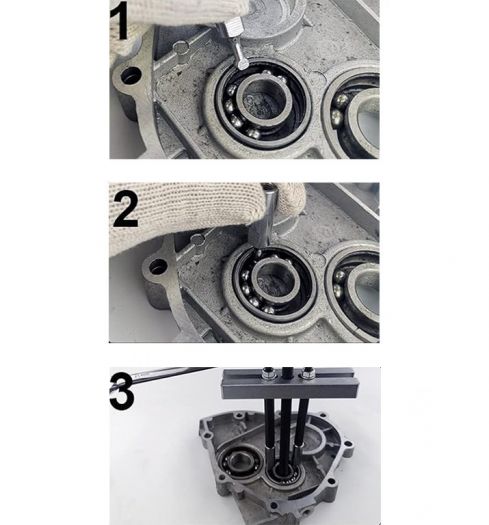 1

2

3