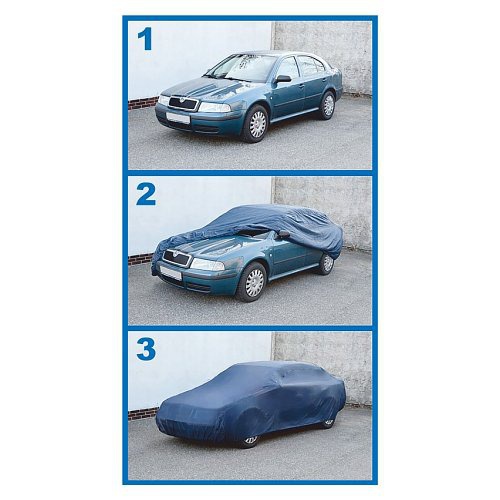 1

2

3